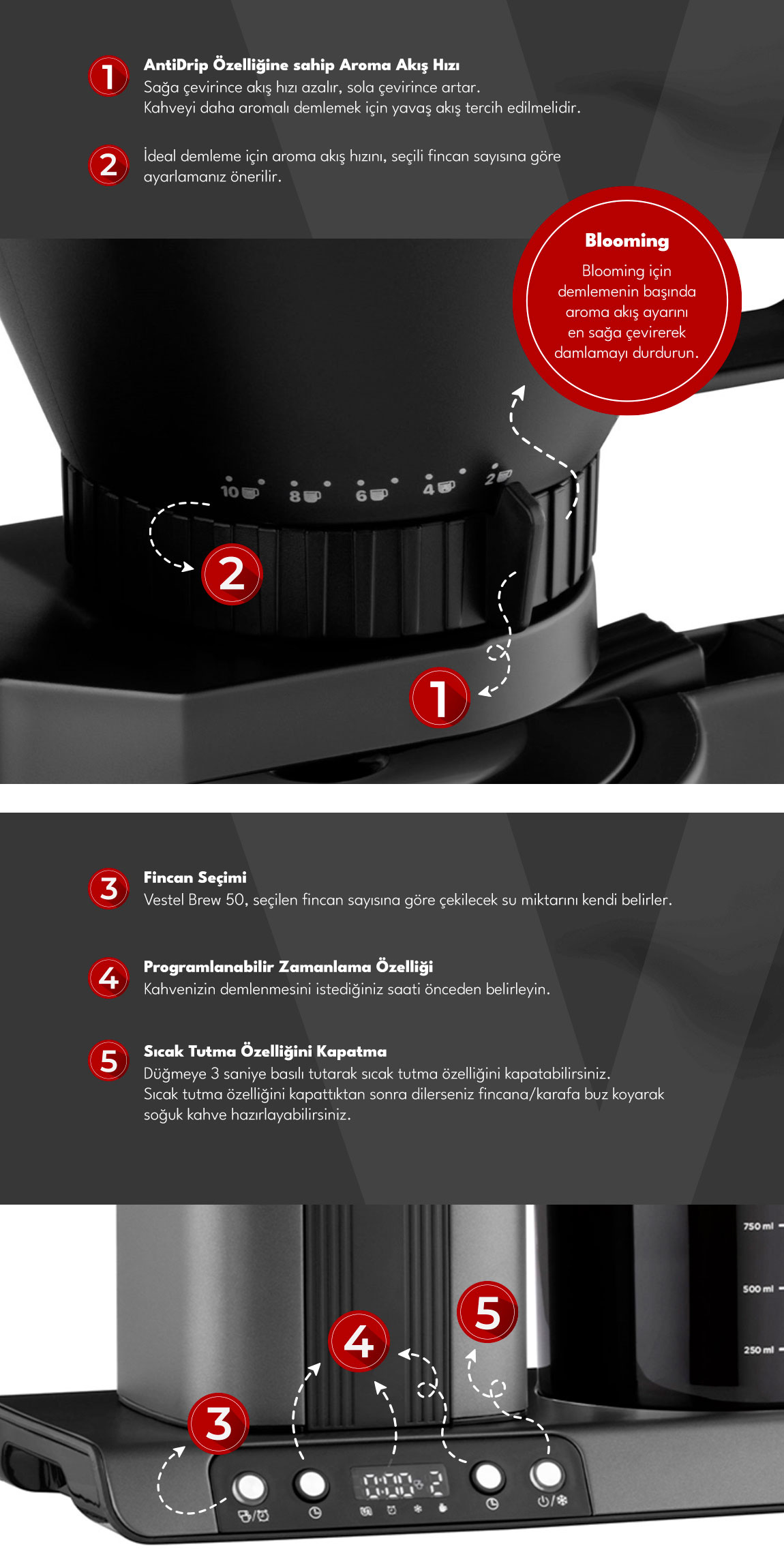 1 AntiDrip Özelliğine sahip Aroma Akış Hızı
Sağa çevirince akış hızı azalır, sola çevirince artar.
Kahveyi daha aromalı demlemek için yavaş akış tercih edilmelidir.

2 İdeal demleme için aroma akış hızını, seçili fincan sayısına göre ayarlamanız önerilir.

Blooming
Blooming için demlemenin başında aroma akış ayarını en sağa çevirerek damlamayı durdurun.

10 8 6 4 2

2

1

3 Fincan Seçimi
Vestel Brew 50, seçilen fincan sayısına göre çekilecek su miktarını kendi belirler.

4 Programlanabilir Zamanlama Özelliği
Kahvenizin demlenmesini istediğiniz saati önceden belirleyin.

5 Sıcak Tutma Özelliğini Kapatma
Düğmeye 3 saniye basılı tutarak sıcak tutma özelliğini kapatabilirsiniz.
Sıcak tutma özelliğini kapattıktan sonra dilerseniz fincana/karafa buz koyarak soğuk kahve hazırlayabilirsiniz.

750 ml
500 ml
250 ml

5
4
3

0:00 2